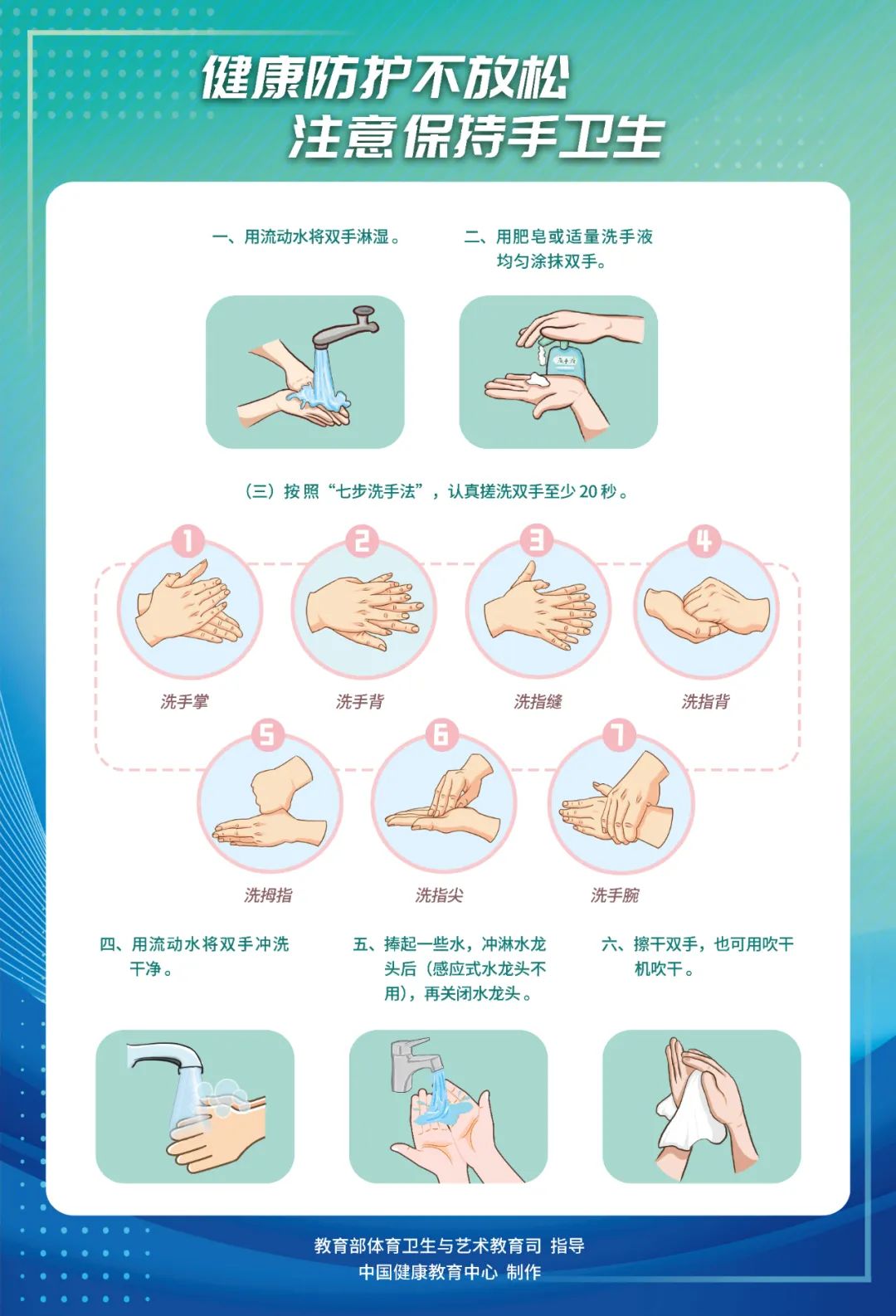 健康防护不放松
注意保持手卫生

一、用流动水将双手淋湿。

二、用肥皂或适量洗手液均匀涂抹双手。

洗手液

（三）按照“七步洗手法”，认真搓洗双手至少20秒。

1
洗手掌

2
洗手背

3
洗指缝

4
洗指背

5
洗拇指

6
洗指尖

7
洗手腕

四、用流动水将双手冲洗干净。

五、捧起一些水，冲淋水龙头后（感应式水龙头不用），再关闭水龙头。

六、擦干双手，也可用吹干机吹干。

教育部体育卫生与艺术教育司 指导
中国健康教育中心 制作